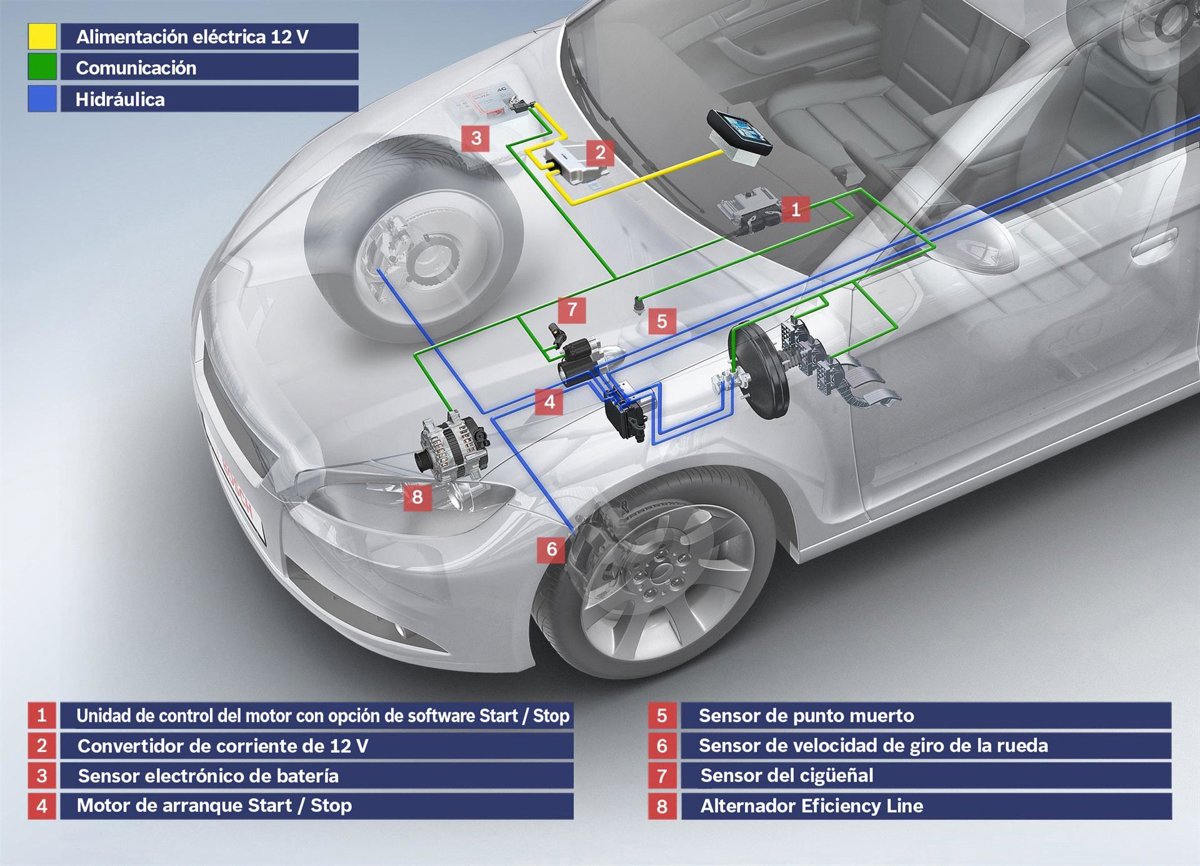 Alimentación eléctrica 12 V
Comunicación
Hidráulica

3
2
1
7
5
4
8
6

1 Unidad de control del motor con opción de software Start / Stop
2 Convertidor de corriente de 12 V
3 Sensor electrónico de batería
4 Motor de arranque Start / Stop

5 Sensor de punto muerto
6 Sensor de velocidad de giro de la rueda
7 Sensor del cigüeñal
8 Alternador Eficiency Line