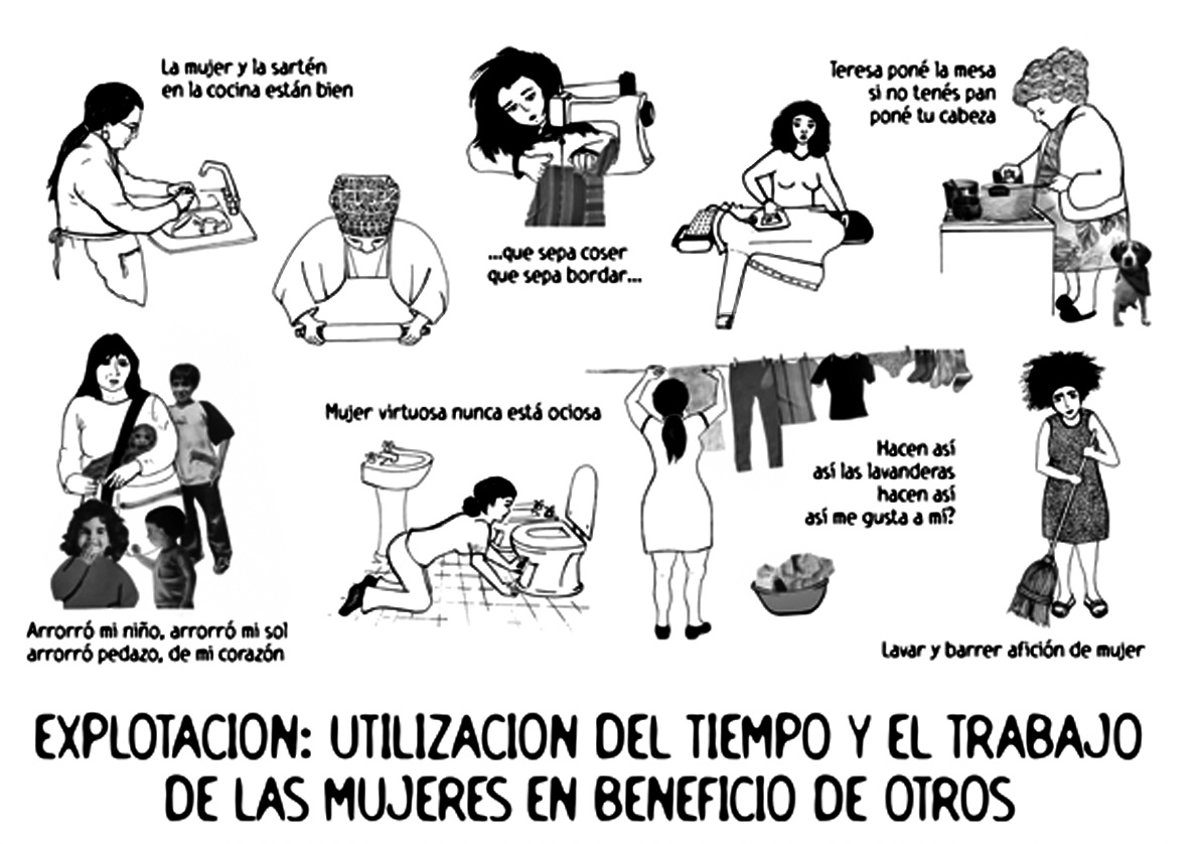 La mujer y la sartén
en la cocina están bien

...que sepa coser
que sepa bordar...

Teresa poné la mesa
si no tenés pan
poné tu cabeza

Mujer virtuosa nunca está ociosa

Hacen así
así las lavanderas
hacen así
así me gusta a mí?

Arrorró mi niño, arrorró mi sol
arrorró pedazo, de mi corazón

Lavar y barrer afición de mujer

EXPLOTACION: UTILIZACION DEL TIEMPO Y EL TRABAJO DE LAS MUJERES EN BENEFICIO DE OTROS