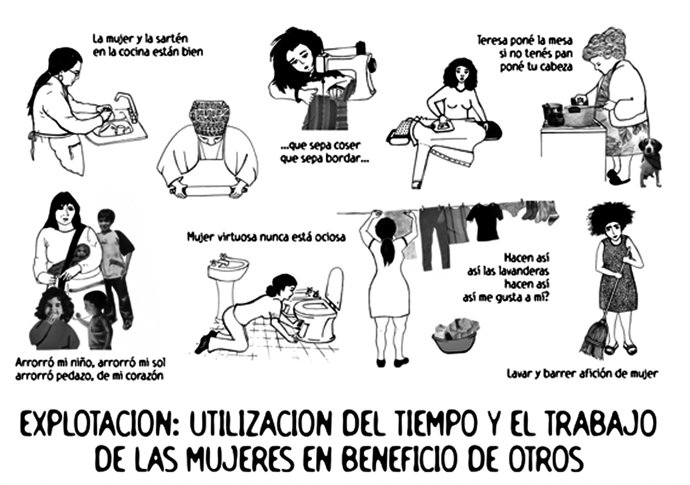 La mujer y la sartén en la cocina están bien

...que sepa coser que sepa bordar...

Teresa poné la mesa si no tenés pan poné tu cabeza

Mujer virtuosa nunca está ociosa

Hacen así así las lavanderas hacen así así me gusta a mí?

Arrorró mi niño, arrorró mi sol arrorró pedazo, de mi corazón

Lavar y barrer afición de mujer

EXPLOTACION: UTILIZACION DEL TIEMPO Y EL TRABAJO DE LAS MUJERES EN BENEFICIO DE OTROS