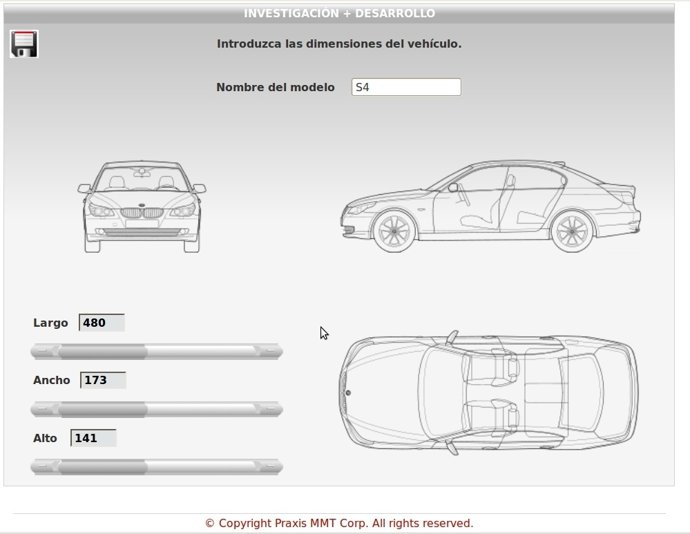 INVESTIGACIÓN + DESARROLLO

Introduzca las dimensiones del vehículo.

Nombre del modelo S4

Largo 480

Ancho 173

Alto 141

© Copyright Praxis MMT Corp. All rights reserved.