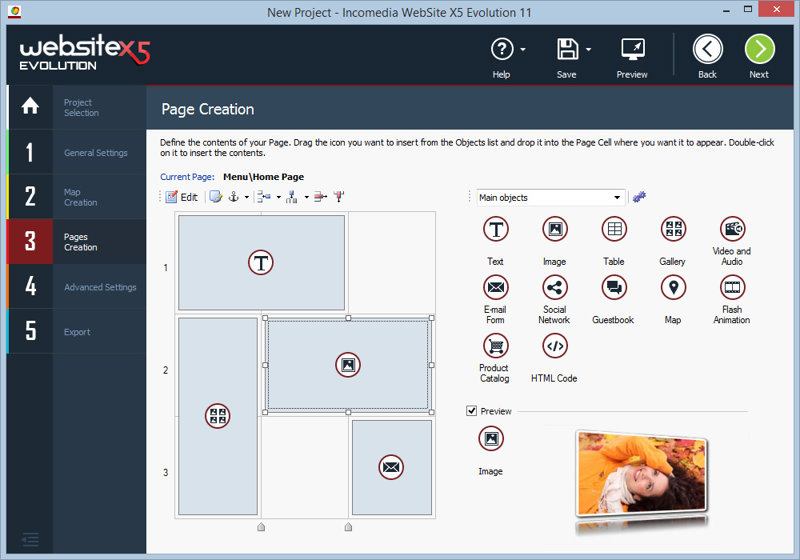 New Project - Incomedia WebSite X5 Evolution 11

websiteX5 EVOLUTION

Help Save Preview Back Next

Project Selection

1 General Settings

2 Map Creation

3 Pages Creation

4 Advanced Settings

5 Export

Page Creation

Define the contents of your Page. Drag the icon you want to insert from the Objects list and drop it into the Page Cell where you want it to appear. Double-click on it to insert the contents.

Current Page: Menu\Home Page

Edit

1

2

3

Main objects

Text Image Table Gallery Video and Audio

E-mail Form Social Network Guestbook Map Flash Animation

Product Catalog HTML Code

Preview

Image