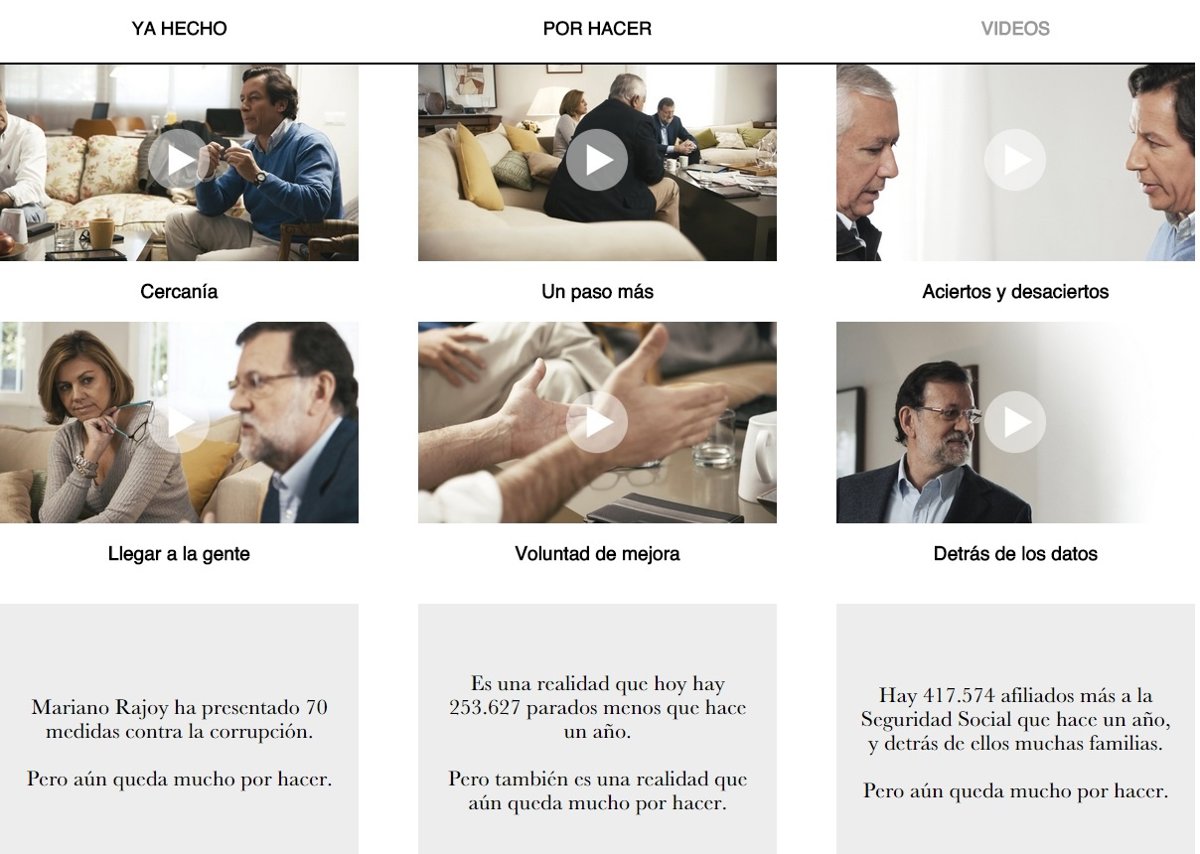 YA HECHO

POR HACER

VIDEOS

Cercanía

Un paso más

Aciertos y desaciertos

Llegar a la gente

Voluntad de mejora

Detrás de los datos

Mariano Rajoy ha presentado 70 medidas contra la corrupción.

Pero aún queda mucho por hacer.

Es una realidad que hoy hay 253.627 parados menos que hace un año.

Pero también es una realidad que aún queda mucho por hacer.

Hay 417.574 afiliados más a la Seguridad Social que hace un año, y detrás de ellos muchas familias.

Pero aún queda mucho por hacer.