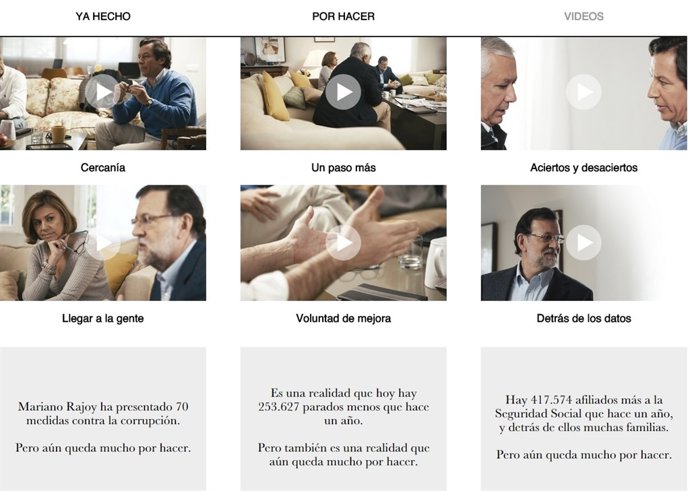 YA HECHO

POR HACER

VIDEOS

Cercanía

Un paso más

Aciertos y desaciertos

Llegar a la gente

Voluntad de mejora

Detrás de los datos

Mariano Rajoy ha presentado 70 medidas contra la corrupción.

Pero aún queda mucho por hacer.

Es una realidad que hoy hay 253.627 parados menos que hace un año.

Pero también es una realidad que aún queda mucho por hacer.

Hay 417.574 afiliados más a la Seguridad Social que hace un año, y detrás de ellos muchas familias.

Pero aún queda mucho por hacer.