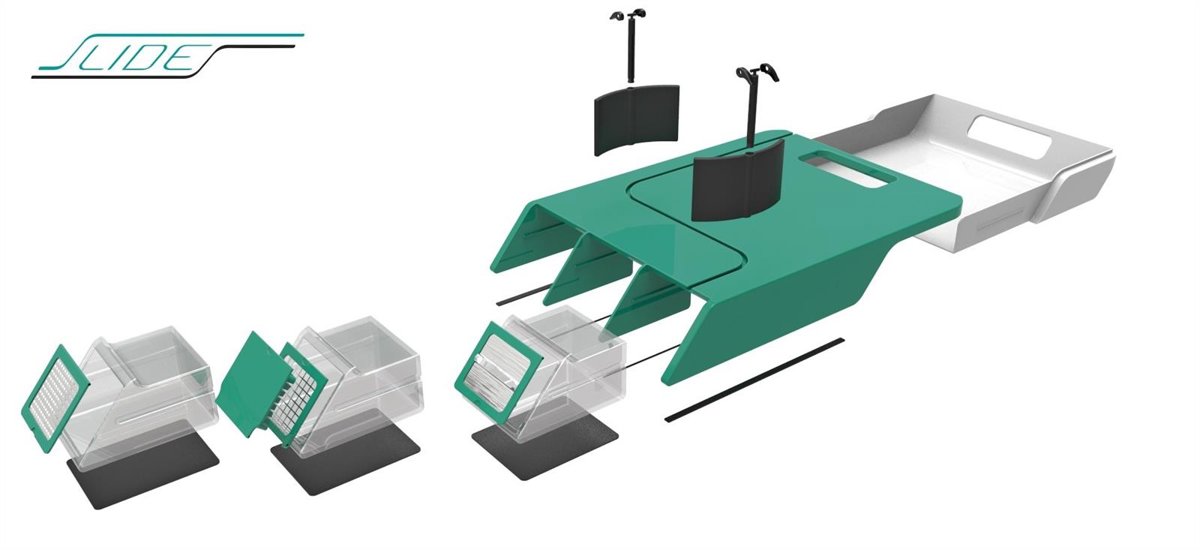 SLIDE