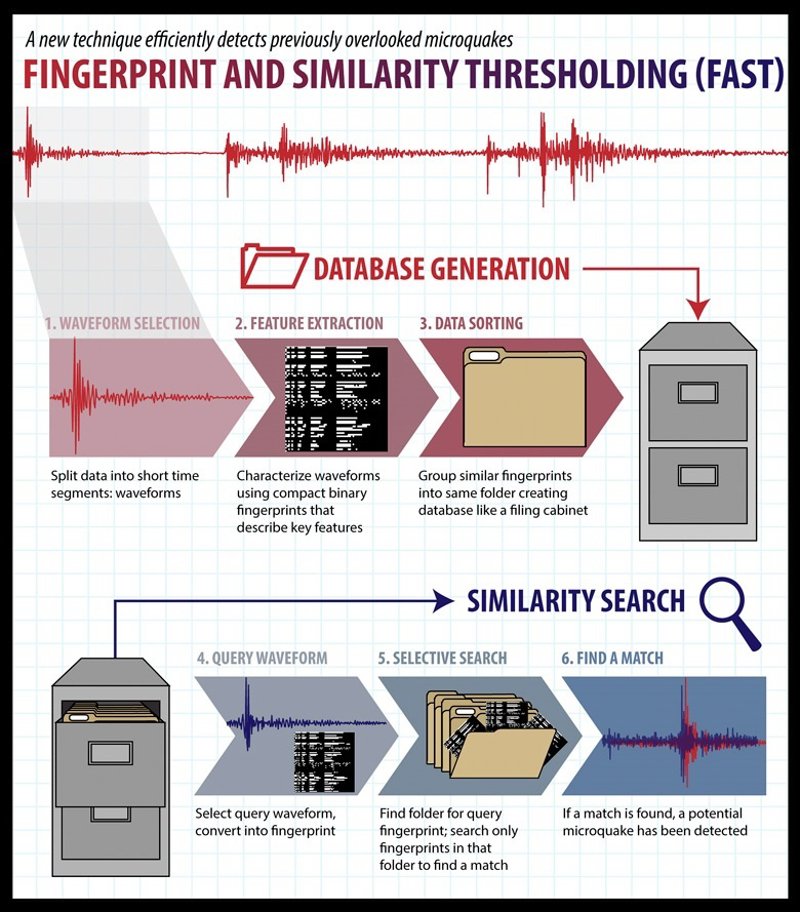 A new technique efficiently detects previously overlooked microquakes

FINGERPRINT AND SIMILARITY THRESHOLDING (FAST)

DATABASE GENERATION

1. WAVEFORM SELECTION

Split data into short time segments: waveforms

2. FEATURE EXTRACTION

Characterize waveforms using compact binary fingerprints that describe key features

3. DATA SORTING

Group similar fingerprints into same folder creating database like a filing cabinet

SIMILARITY SEARCH

4. QUERY WAVEFORM

Select query waveform, convert into fingerprint

5. SELECTIVE SEARCH

Find folder for query fingerprint; search only fingerprints in that folder to find a match

6. FIND A MATCH

If a match is found, a potential microquake has been detected