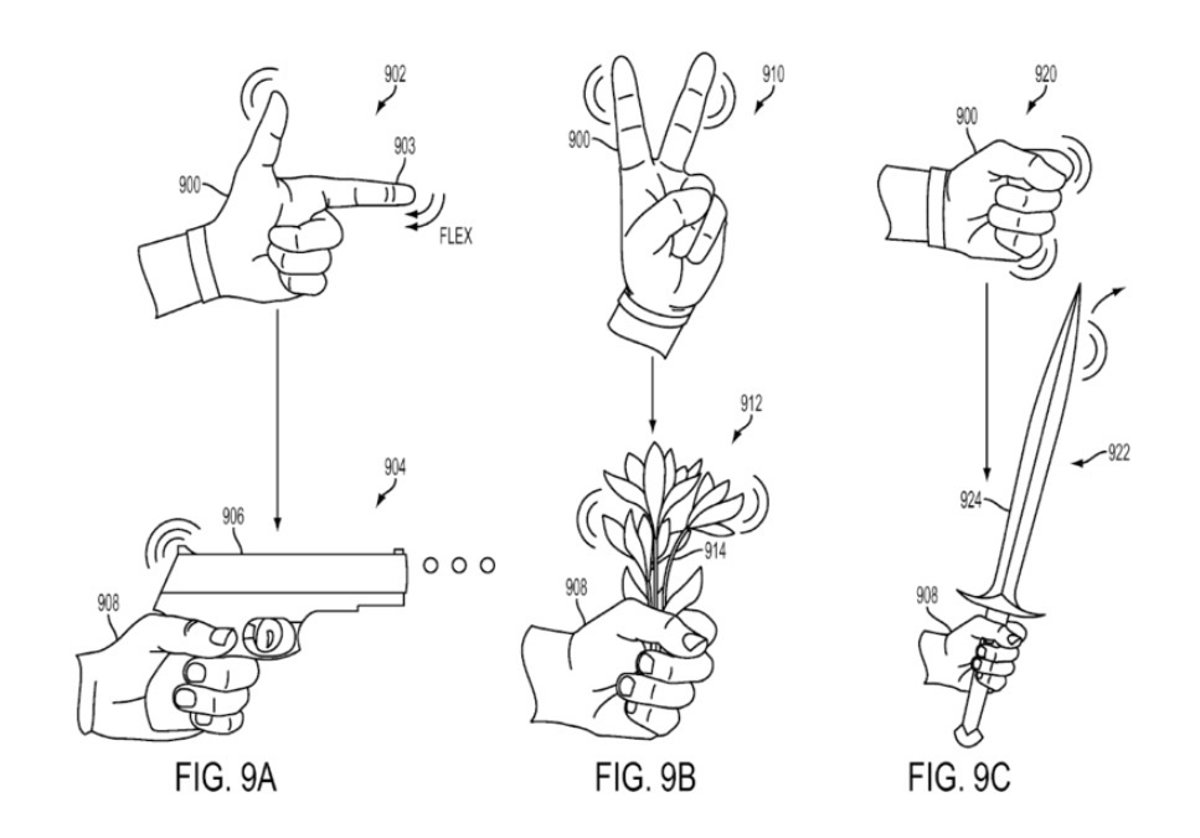 902

900

903

FLEX

904

906

908

FIG. 9A

910

900

912

914

908

FIG. 9B

920

900

922

924

908

FIG. 9C