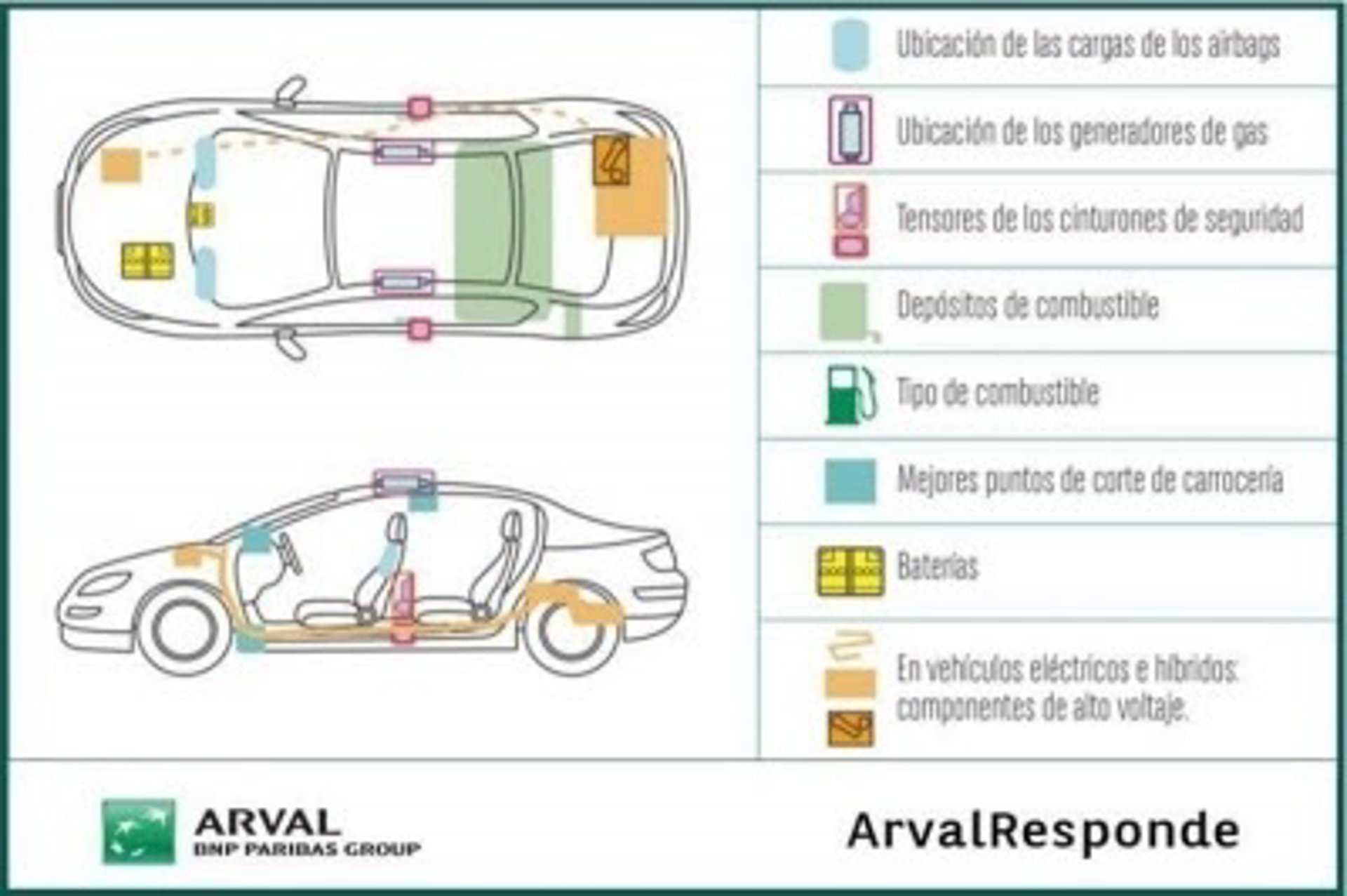 Ubicación de las cargas de los airbags

Ubicación de los generadores de gas

Tensores de los cinturones de seguridad

Depósitos de combustible

Tipo de combustible

Mejores puntos de corte de carrocería

Baterías

En vehículos eléctricos e híbridos: componentes de alto voltaje.

ARVAL
BNP PARIBAS GROUP

ArvalResponde