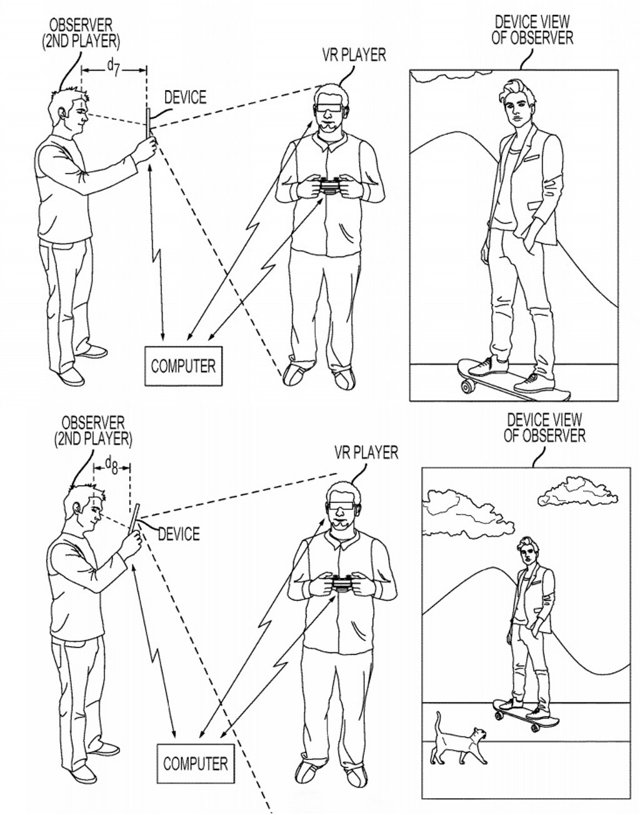 OBSERVER (2ND PLAYER)

$d_7$

DEVICE

VR PLAYER

DEVICE VIEW OF OBSERVER

COMPUTER

OBSERVER (2ND PLAYER)

$d_8$

DEVICE

VR PLAYER

DEVICE VIEW OF OBSERVER

COMPUTER