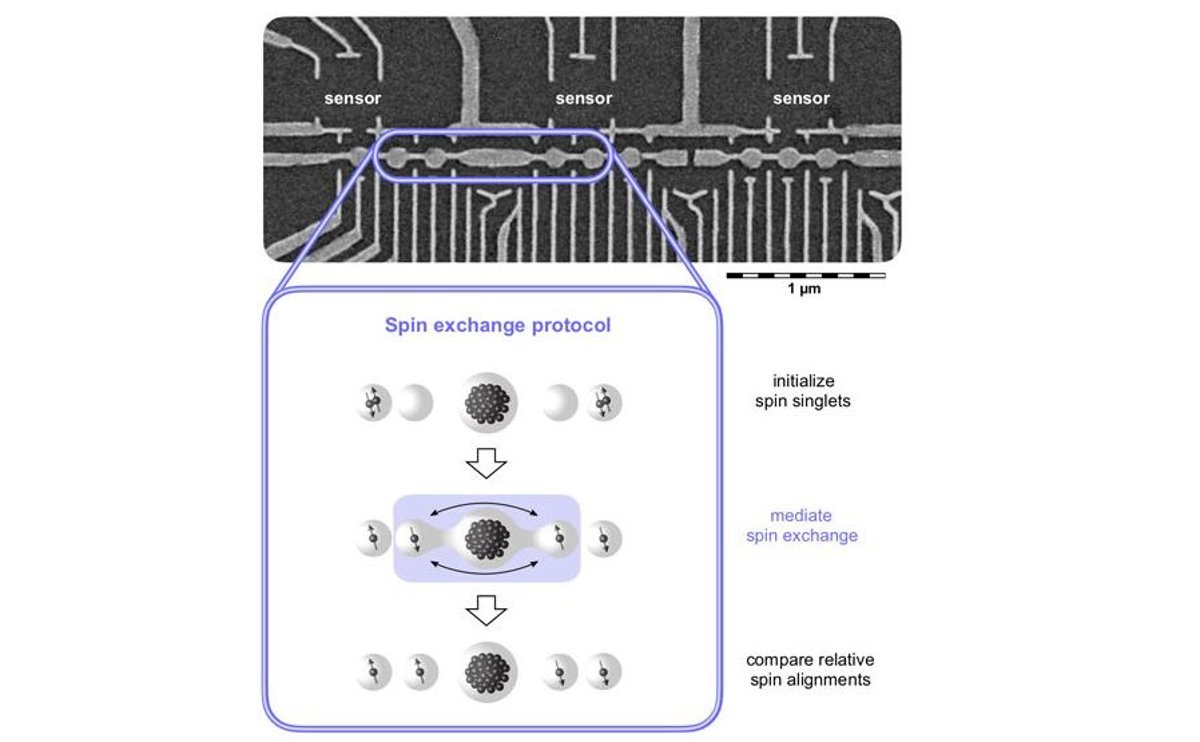 sensor

sensor

sensor

1 μm

Spin exchange protocol

initialize
spin singlets

mediate
spin exchange

compare relative
spin alignments