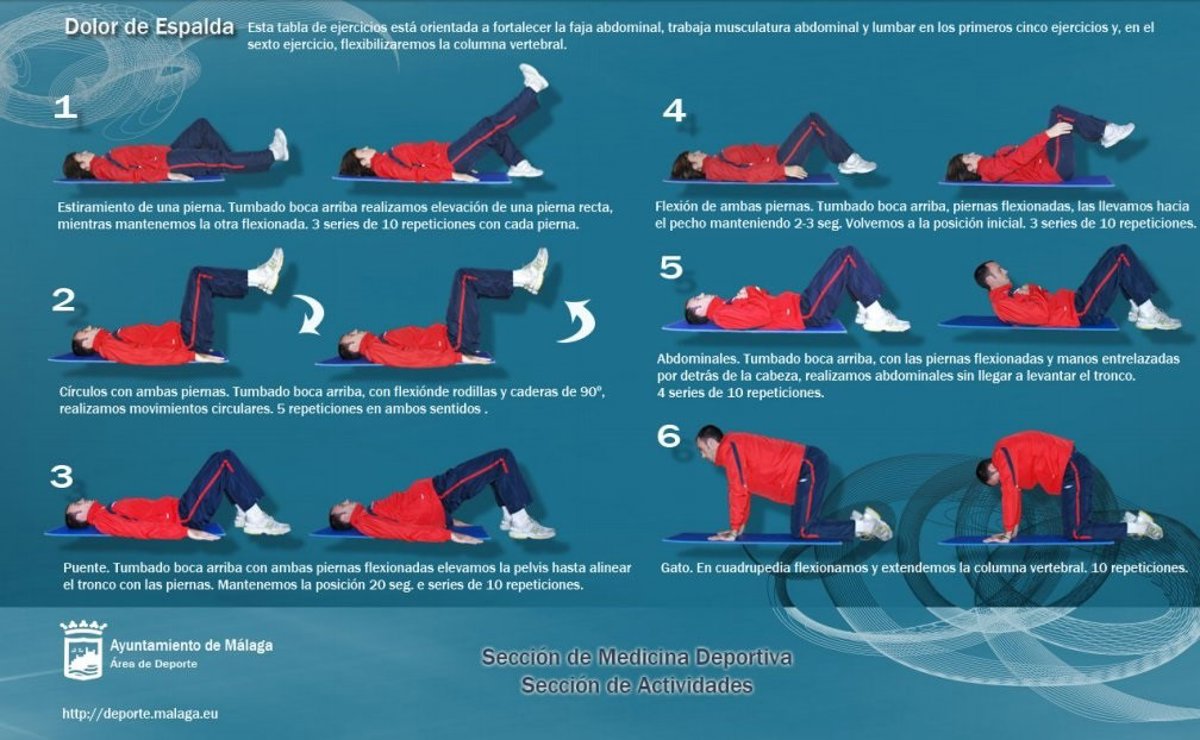 Dolor de Espalda

Esta tabla de ejercicios está orientada a fortalecer la faja abdominal, trabaja musculatura abdominal y lumbar en los primeros cinco ejercicios y, en el sexto ejercicio, flexibilizaremos la columna vertebral.

1

Estiramiento de una pierna. Tumbado boca arriba realizamos elevación de una pierna recta, mientras mantenemos la otra flexionada. 3 series de 10 repeticiones con cada pierna.

2

Círculos con ambas piernas. Tumbado boca arriba, con flexiónde rodillas y caderas de 90º, realizamos movimientos circulares. 5 repeticiones en ambos sentidos .

3

Puente. Tumbado boca arriba con ambas piernas flexionadas elevamos la pelvis hasta alinear el tronco con las piernas. Mantenemos la posición 20 seg. e series de 10 repeticiones.

4

Flexión de ambas piernas. Tumbado boca arriba, piernas flexionadas, las llevamos hacia el pecho manteniendo 2-3 seg. Volvemos a la posición inicial. 3 series de 10 repeticiones.

5

Abdominales. Tumbado boca arriba, con las piernas flexionadas y manos entrelazadas por detrás de la cabeza, realizamos abdominales sin llegar a levantar el tronco. 4 series de 10 repeticiones.

6

Gato. En cuadrupedia flexionamos y extendemos la columna vertebral. 10 repeticiones.

Ayuntamiento de Málaga
Área de Deporte

http://deporte.malaga.eu

Sección de Medicina Deportiva
Sección de Actividades