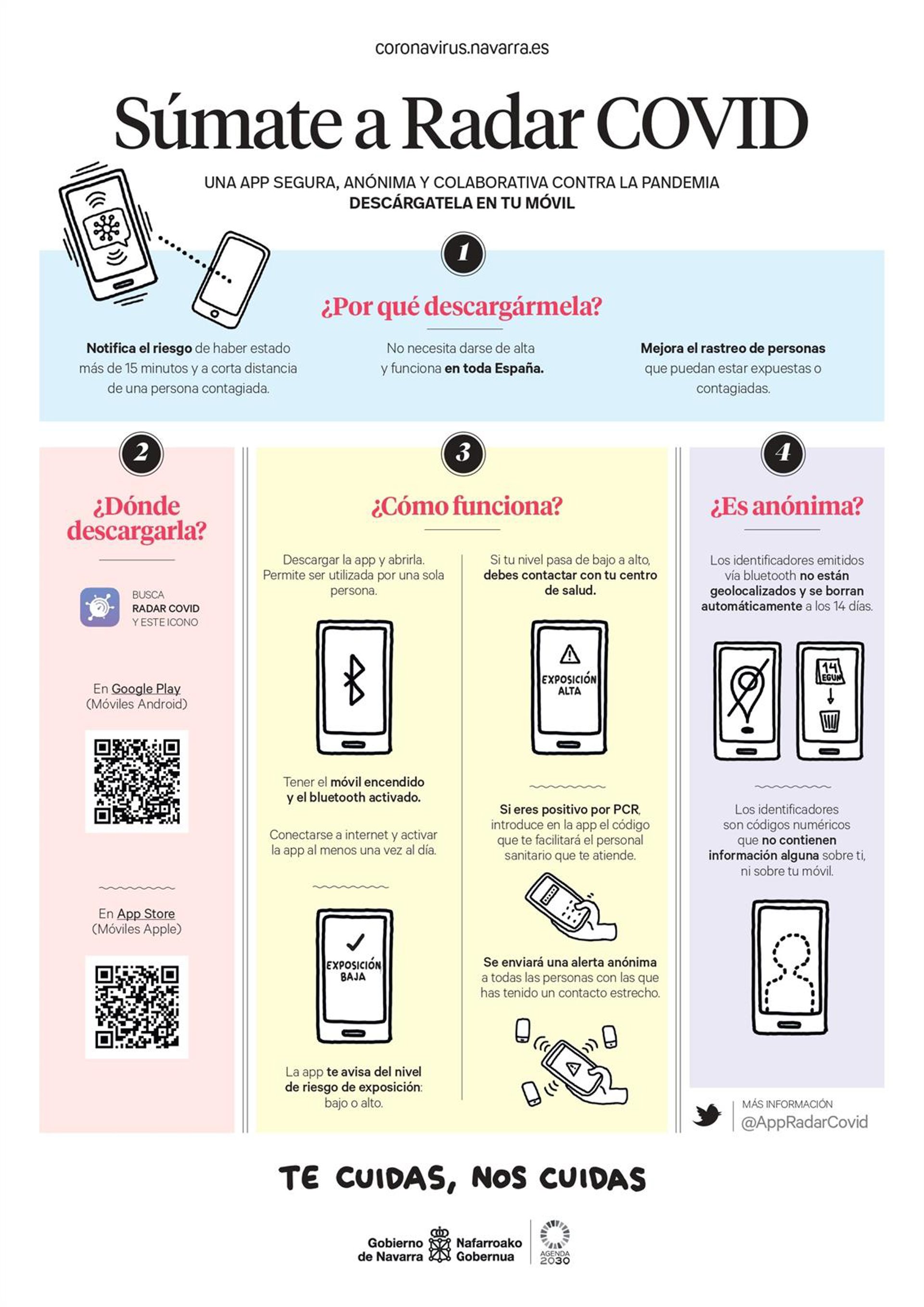 coronavirus.navarra.es

Súmate a Radar COVID

UNA APP SEGURA, ANÓNIMA Y COLABORATIVA CONTRA LA PANDEMIA
DESCÁRGATELA EN TU MÓVIL

1

¿Por qué descargármela?

Notifica el riesgo de haber estado más de 15 minutos y a corta distancia de una persona contagiada.

No necesita darse de alta y funciona en toda España.

Mejora el rastreo de personas que puedan estar expuestas o contagiadas.

2

¿Dónde descargarla?

BUSCA RADAR COVID Y ESTE ICONO

En Google Play (Móviles Android)

En App Store (Móviles Apple)

3

¿Cómo funciona?

Descargar la app y abrirla. Permite ser utilizada por una sola persona.

Tener el móvil encendido y el bluetooth activado.

Conectarse a internet y activar la app al menos una vez al día.

EXPOSICIÓN BAJA

La app te avisa del nivel de riesgo de exposición: bajo o alto.

Si tu nivel pasa de bajo a alto, debes contactar con tu centro de salud.

EXPOSICIÓN ALTA

Si eres positivo por PCR, introduce en la app el código que te facilitará el personal sanitario que te atiende.

Se enviará una alerta anónima a todas las personas con las que has tenido un contacto estrecho.

4

¿Es anónima?

Los identificadores emitidos vía bluetooth no están geolocalizados y se borran automáticamente a los 14 días.

14 EGUN

Los identificadores son códigos numéricos que no contienen información alguna sobre ti, ni sobre tu móvil.

MÁS INFORMACIÓN
@AppRadarCovid

TE CUIDAS, NOS CUIDAS

Gobierno de Navarra Nafarroako Gobernua
AGENDA 2030