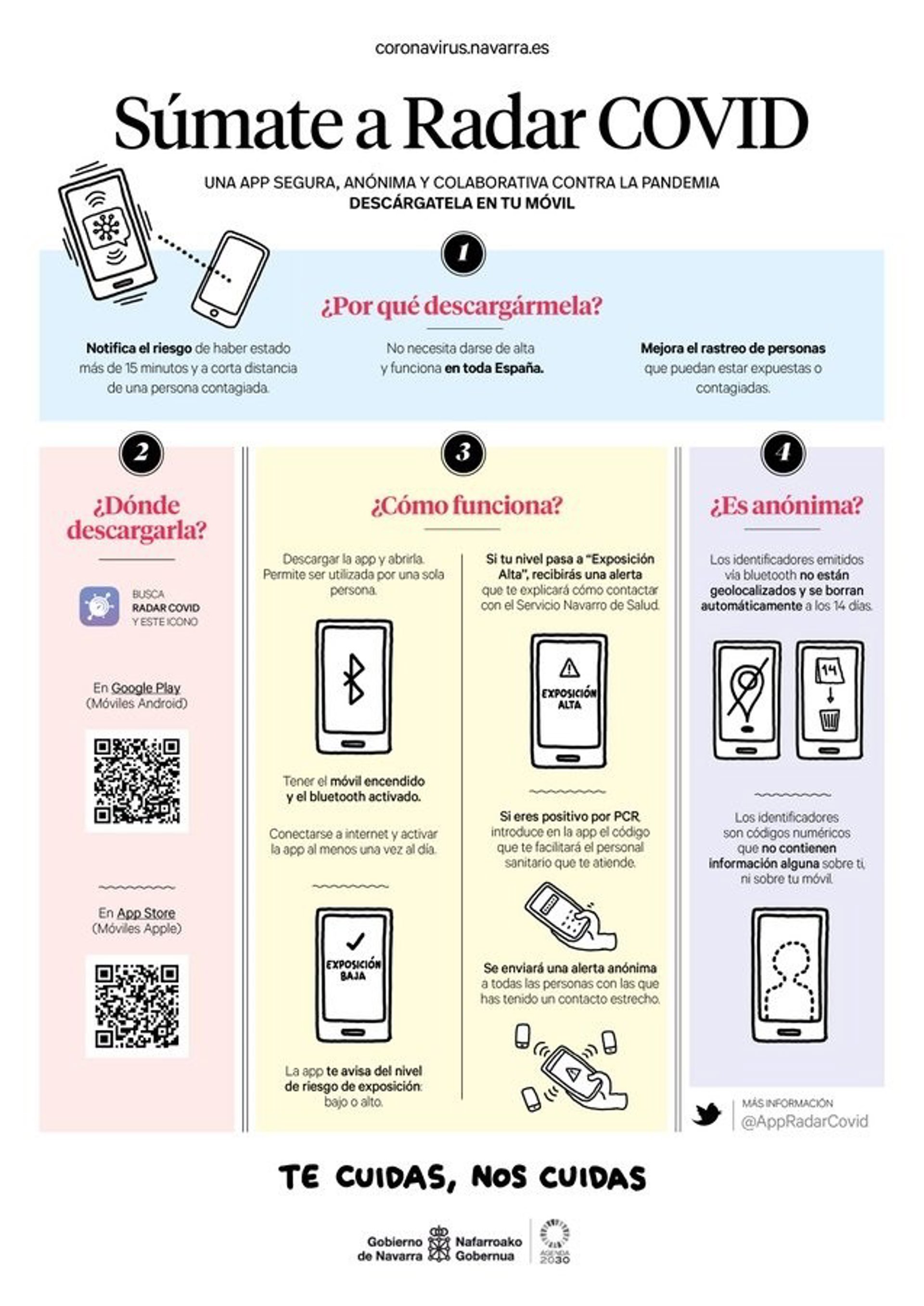 coronavirus.navarra.es

Súmate a Radar COVID

UNA APP SEGURA, ANÓNIMA Y COLABORATIVA CONTRA LA PANDEMIA
DESCÁRGATELA EN TU MÓVIL

1

¿Por qué descargármela?

Notifica el riesgo de haber estado más de 15 minutos y a corta distancia de una persona contagiada.

No necesita darse de alta y funciona en toda España.

Mejora el rastreo de personas que puedan estar expuestas o contagiadas.

2

¿Dónde descargarla?

BUSCA RADAR COVID Y ESTE ICONO

En Google Play (Móviles Android)

En App Store (Móviles Apple)

3

¿Cómo funciona?

Descargar la app y abrirla. Permite ser utilizada por una sola persona.

Tener el móvil encendido y el bluetooth activado.

Conectarse a internet y activar la app al menos una vez al día.

EXPOSICIÓN BAJA

La app te avisa del nivel de riesgo de exposición: bajo o alto.

Si tu nivel pasa a "Exposición Alta", recibirás una alerta que te explicará cómo contactar con el Servicio Navarro de Salud.

EXPOSICIÓN ALTA

Si eres positivo por PCR, introduce en la app el código que te facilitará el personal sanitario que te atiende.

Se enviará una alerta anónima a todas las personas con las que has tenido un contacto estrecho.

4

¿Es anónima?

Los identificadores emitidos vía bluetooth no están geolocalizados y se borran automáticamente a los 14 días.

14

Los identificadores son códigos numéricos que no contienen información alguna sobre ti, ni sobre tu móvil.

MÁS INFORMACIÓN
@AppRadarCovid

TE CUIDAS, NOS CUIDAS

Gobierno de Navarra Nafarroako Gobernua
AGENDA 2030