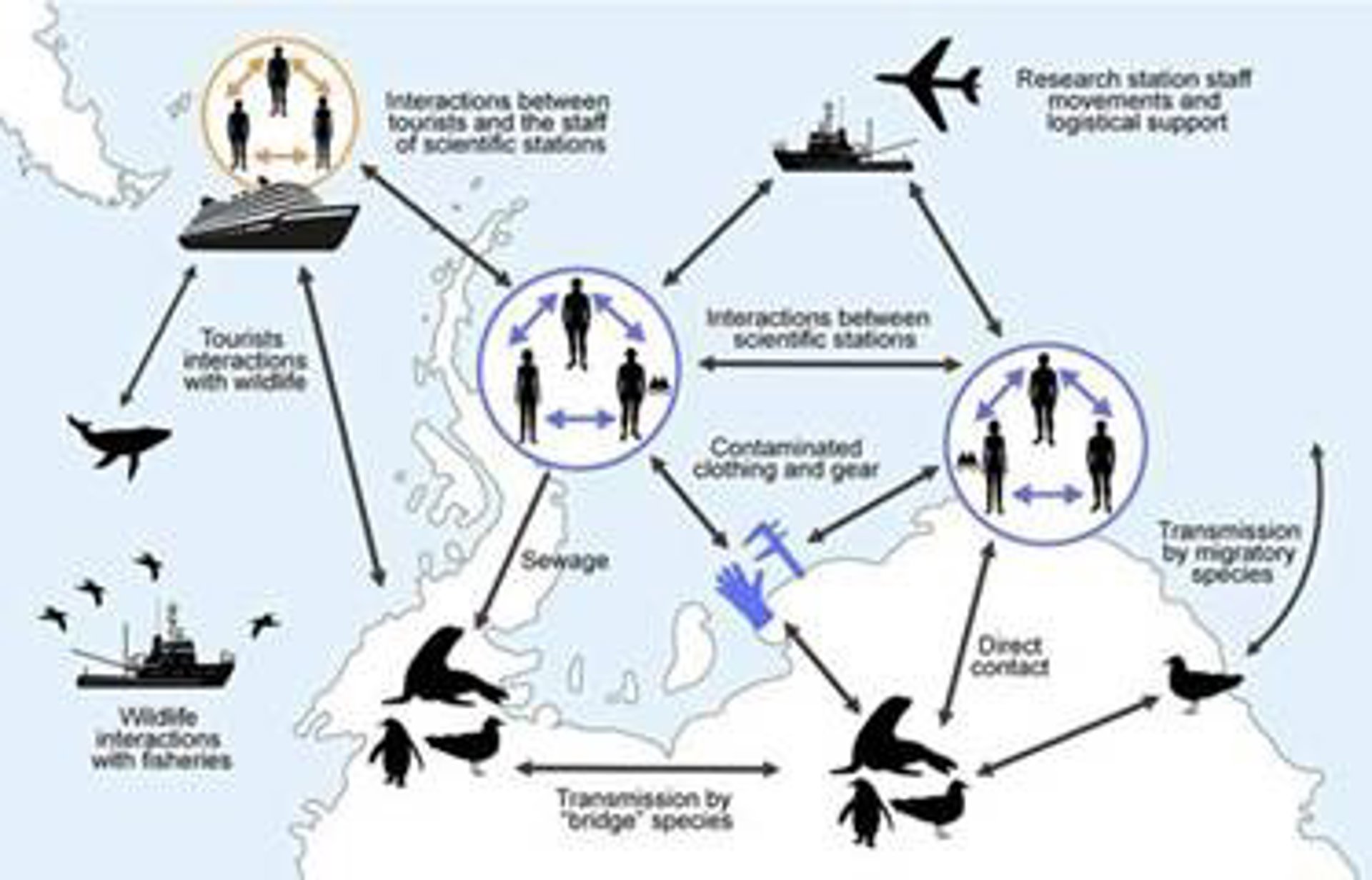 Interactions between tourists and the staff of scientific stations

Research station staff movements and logistical support

Tourists interactions with wildlife

Interactions between scientific stations

Contaminated clothing and gear

Sewage

Transmission by migratory species

Direct contact

Wildlife interactions with fisheries

Transmission by "bridge" species