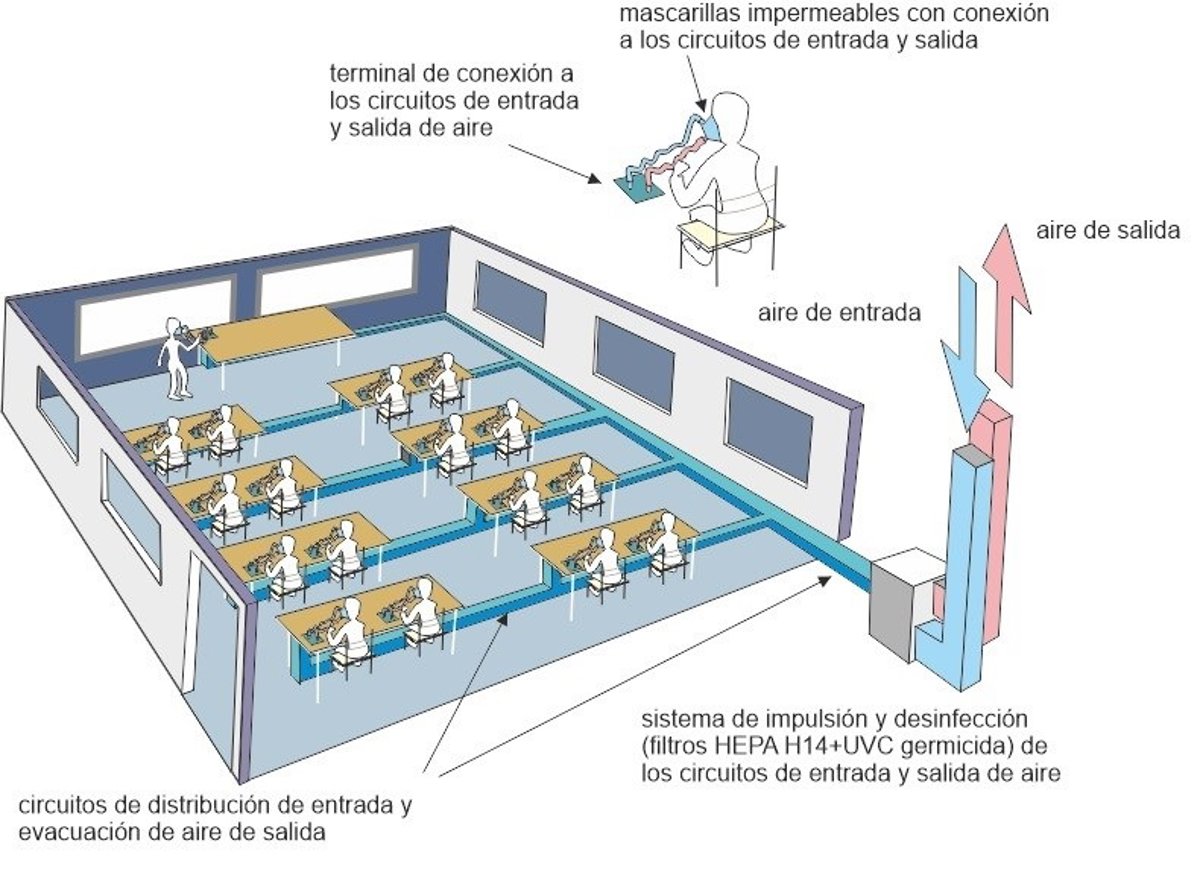 mascarillas impermeables con conexión a los circuitos de entrada y salida

terminal de conexión a los circuitos de entrada y salida de aire

aire de salida

aire de entrada

sistema de impulsión y desinfección (filtros HEPA H14+UVC germicida) de los circuitos de entrada y salida de aire

circuitos de distribución de entrada y evacuación de aire de salida