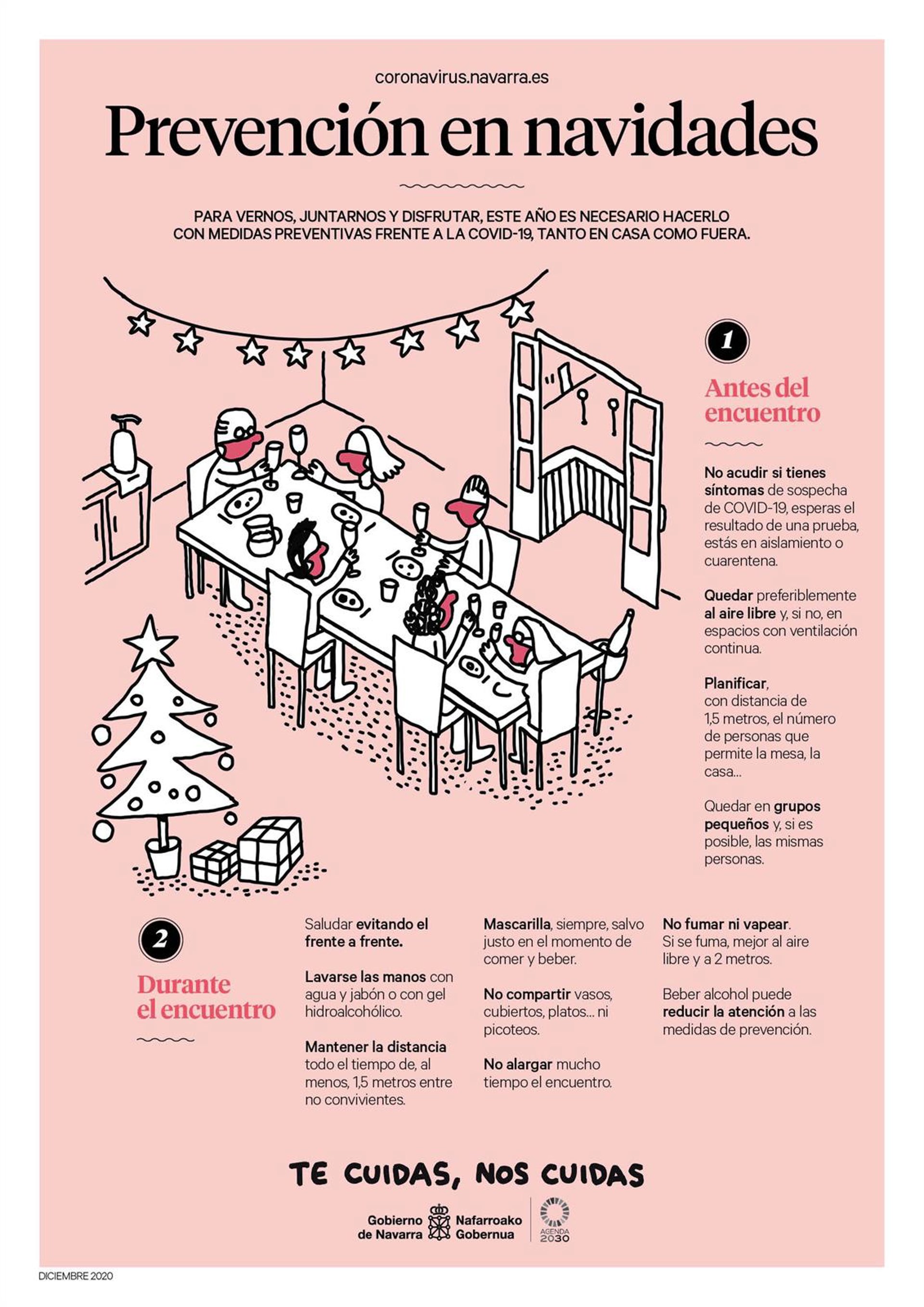 coronavirus.navarra.es

Prevención en navidades

PARA VERNOS, JUNTARNOS Y DISFRUTAR, ESTE AÑO ES NECESARIO HACERLO CON MEDIDAS PREVENTIVAS FRENTE A LA COVID-19, TANTO EN CASA COMO FUERA.

1

Antes del encuentro

No acudir si tienes síntomas de sospecha de COVID-19, esperas el resultado de una prueba, estás en aislamiento o cuarentena.

Quedar preferiblemente al aire libre y, si no, en espacios con ventilación continua.

Planificar, con distancia de 1,5 metros, el número de personas que permite la mesa, la casa...

Quedar en grupos pequeños y, si es posible, las mismas personas.

2

Durante el encuentro

Saludar evitando el frente a frente.

Lavarse las manos con agua y jabón o con gel hidroalcohólico.

Mantener la distancia todo el tiempo de, al menos, 1,5 metros entre no convivientes.

Mascarilla, siempre, salvo justo en el momento de comer y beber.

No compartir vasos, cubiertos, platos... ni picoteos.

No alargar mucho tiempo el encuentro.

No fumar ni vapear. Si se fuma, mejor al aire libre y a 2 metros.

Beber alcohol puede reducir la atención a las medidas de prevención.

TE CUIDAS, NOS CUIDAS

Gobierno de Navarra Nafarroako Gobernua

AGENDA 2030

DICIEMBRE 2020