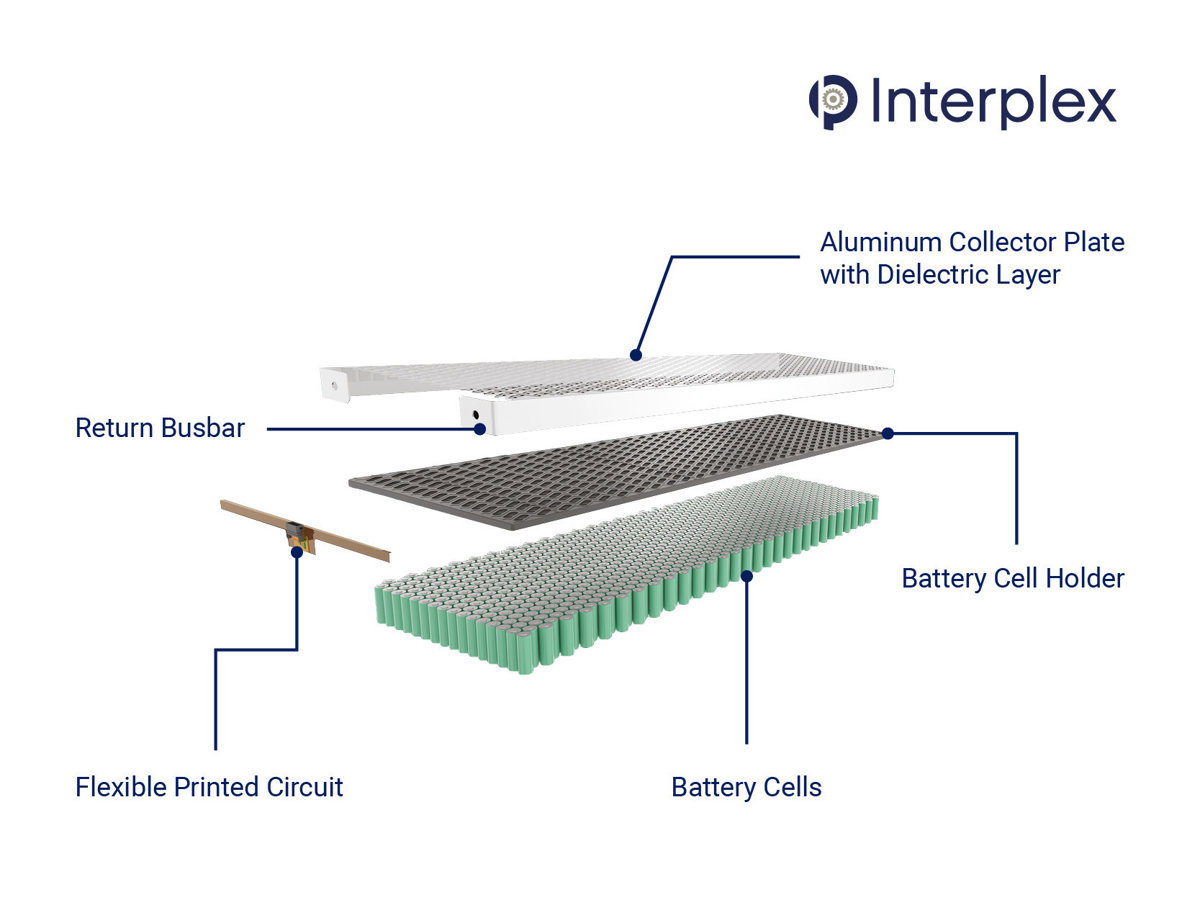 Interplex

Aluminum Collector Plate with Dielectric Layer

Return Busbar

Battery Cell Holder

Flexible Printed Circuit

Battery Cells