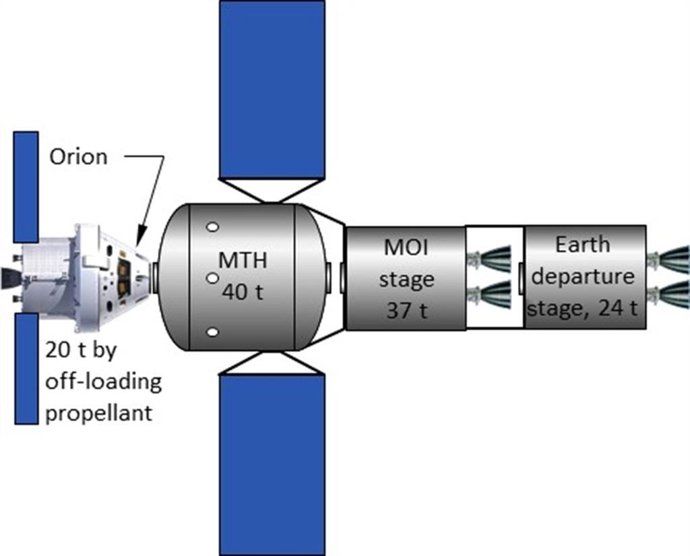 Orion

20 t by off-loading propellant

MTH
40 t

MOI stage
37 t

Earth departure stage, 24 t