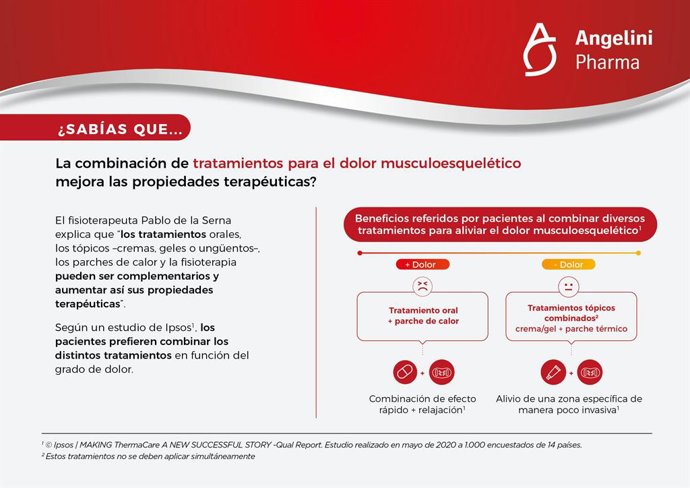 Angelini Pharma

¿SABÍAS QUE...

La combinación de tratamientos para el dolor musculoesquelético mejora las propiedades terapéuticas?

El fisioterapeuta Pablo de la Serna explica que "los tratamientos orales, los tópicos –cremas, geles o ungüentos–, los parches de calor y la fisioterapia pueden ser complementarios y aumentar así sus propiedades terapéuticas".

Según un estudio de Ipsos$^1$, los pacientes prefieren combinar los distintos tratamientos en función del grado de dolor.

Beneficios referidos por pacientes al combinar diversos tratamientos para aliviar el dolor musculoesquelético$^1$

+ Dolor

Tratamiento oral + parche de calor

Combinación de efecto rápido + relajación$^1$

- Dolor

Tratamientos tópicos combinados$^2$ crema/gel + parche térmico

Alivio de una zona específica de manera poco invasiva$^1$

$^1$ © Ipsos | MAKING ThermaCare A NEW SUCCESSFUL STORY -Qual Report. Estudio realizado en mayo de 2020 a 1.000 encuestados de 14 países.
$^2$ Estos tratamientos no se deben aplicar simultáneamente