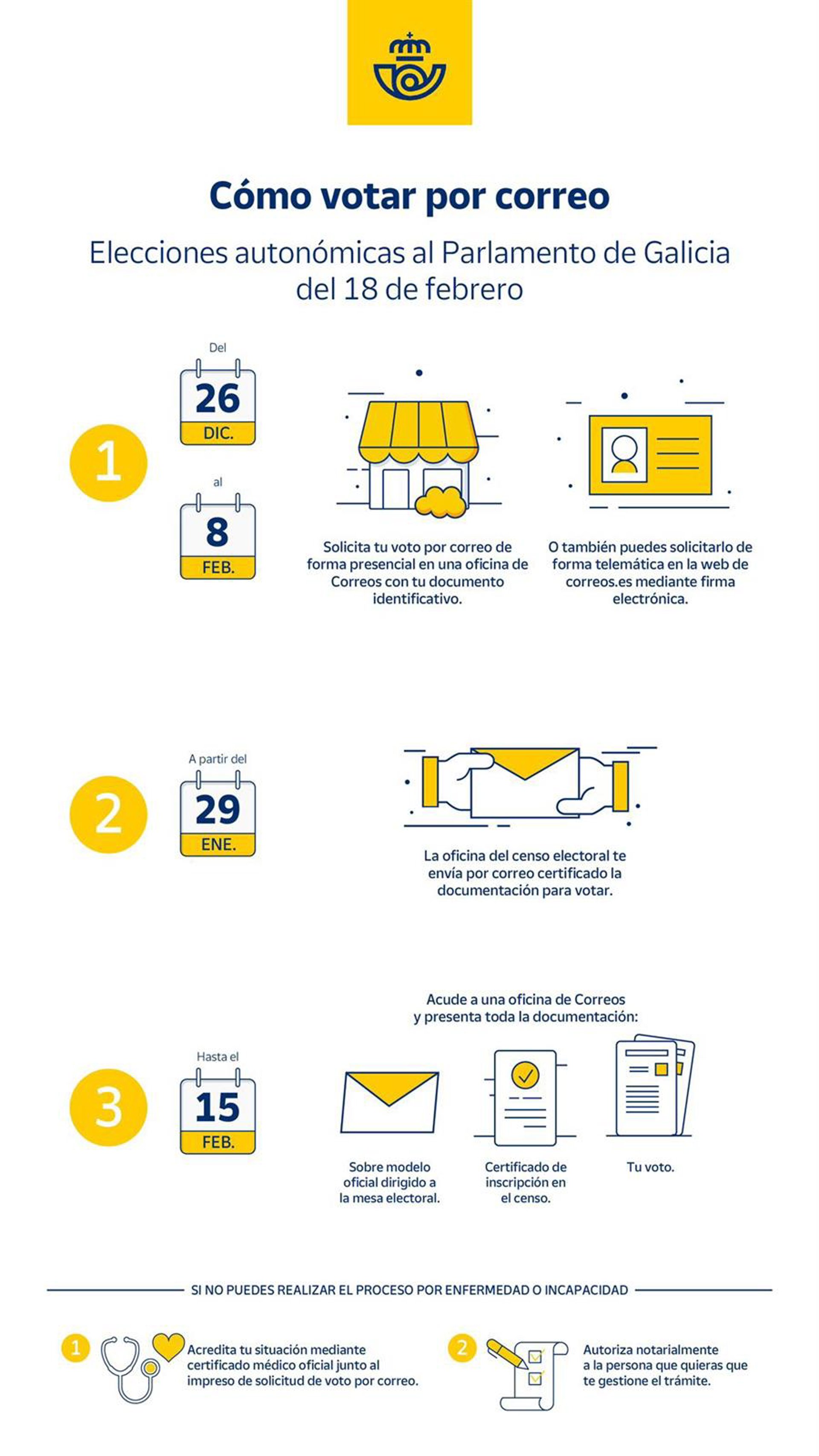 Cómo votar por correo

Elecciones autonómicas al Parlamento de Galicia del 18 de febrero

1

Del
26
DIC.

al
8
FEB.

Solicita tu voto por correo de forma presencial en una oficina de Correos con tu documento identificativo.

O también puedes solicitarlo de forma telemática en la web de correos.es mediante firma electrónica.

2

A partir del
29
ENE.

La oficina del censo electoral te envía por correo certificado la documentación para votar.

3

Hasta el
15
FEB.

Acude a una oficina de Correos y presenta toda la documentación:

Sobre modelo oficial dirigido a la mesa electoral.

Certificado de inscripción en el censo.

Tu voto.

SI NO PUEDES REALIZAR EL PROCESO POR ENFERMEDAD O INCAPACIDAD

1 Acredita tu situación mediante certificado médico oficial junto al impreso de solicitud de voto por correo.

2 Autoriza notarialmente a la persona que quieras que te gestione el trámite.