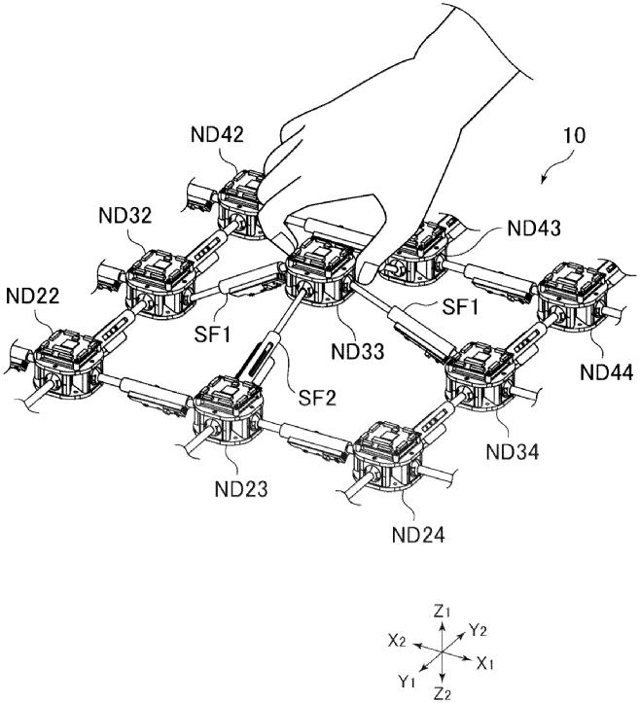 ND42
10
ND32
ND43
ND22
SF1
SF1
ND33
ND44
SF2
ND34
ND23
ND24
$Z_1$
$Y_2$
$X_2$
$X_1$
$Y_1$
$Z_2$